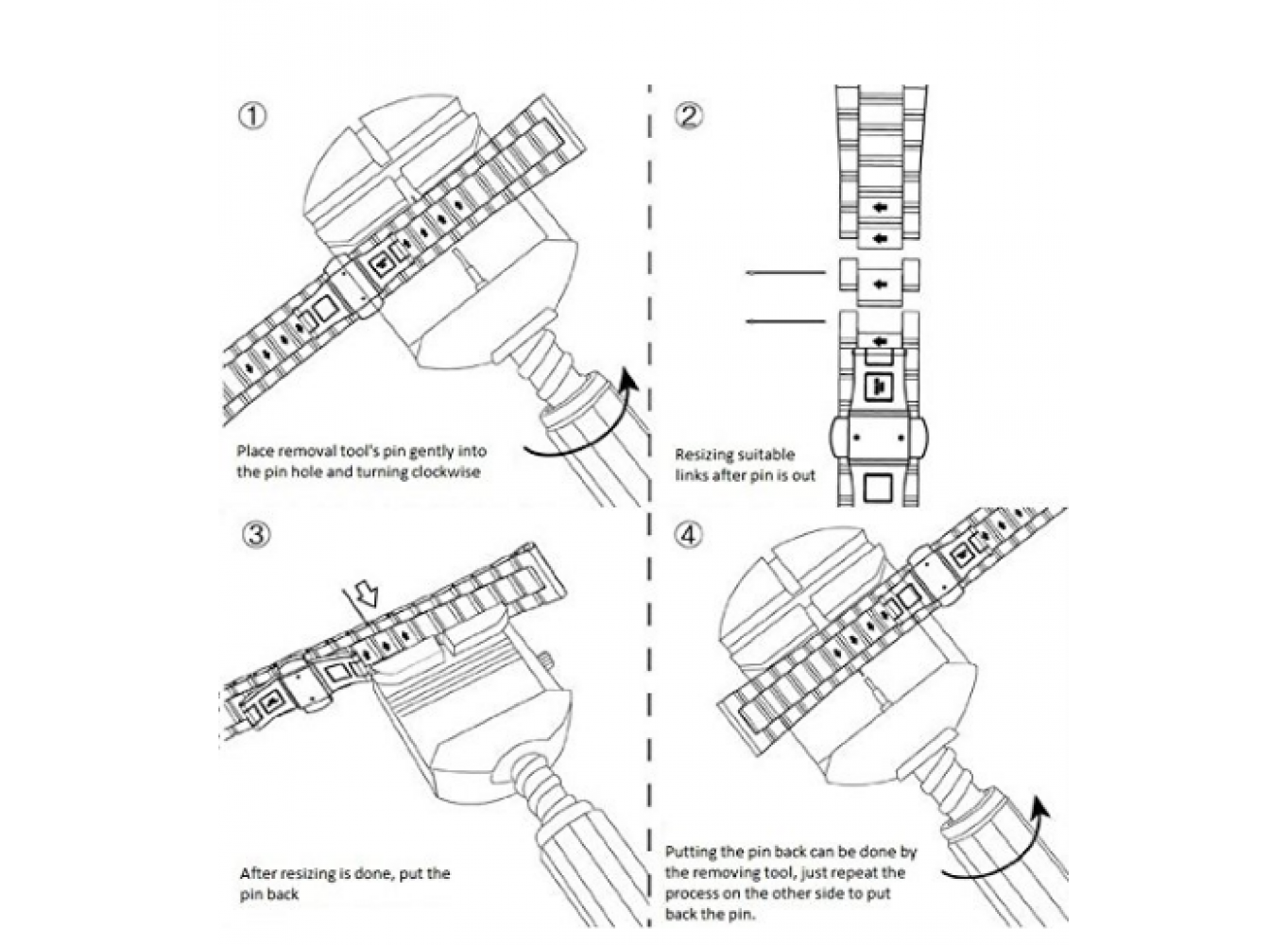 ①

Place removal tool's pin gently into the pin hole and turning clockwise

②

Resizing suitable links after pin is out

③

After resizing is done, put the pin back

④

Putting the pin back can be done by the removing tool, just repeat the process on the other side to put back the pin.