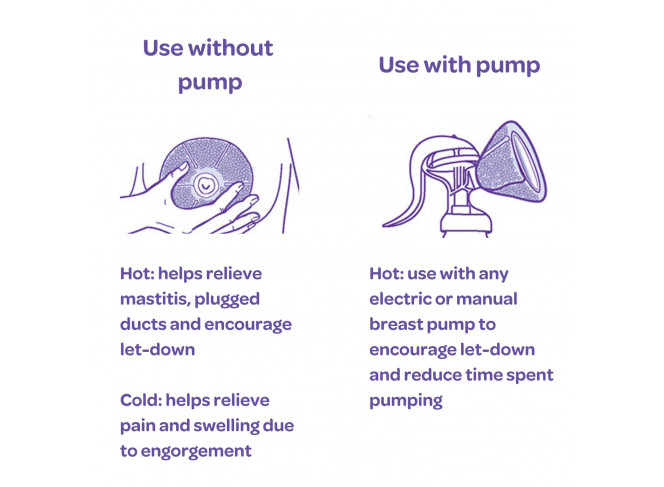 Use without pump

Hot: helps relieve mastitis, plugged ducts and encourage let-down

Cold: helps relieve pain and swelling due to engorgement

Use with pump

Hot: use with any electric or manual breast pump to encourage let-down and reduce time spent pumping