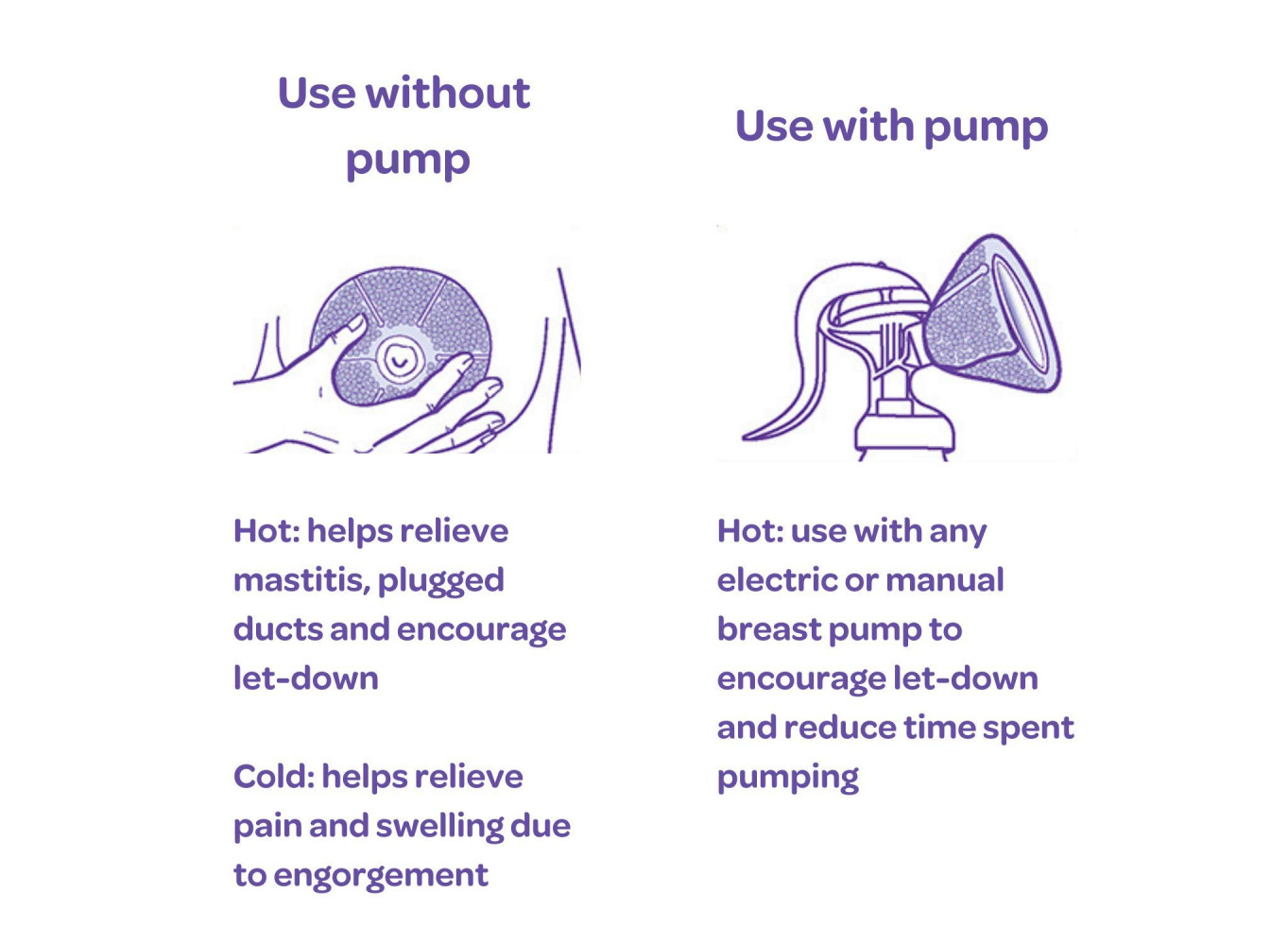 Use without pump

Hot: helps relieve mastitis, plugged ducts and encourage let-down

Cold: helps relieve pain and swelling due to engorgement

Use with pump

Hot: use with any electric or manual breast pump to encourage let-down and reduce time spent pumping