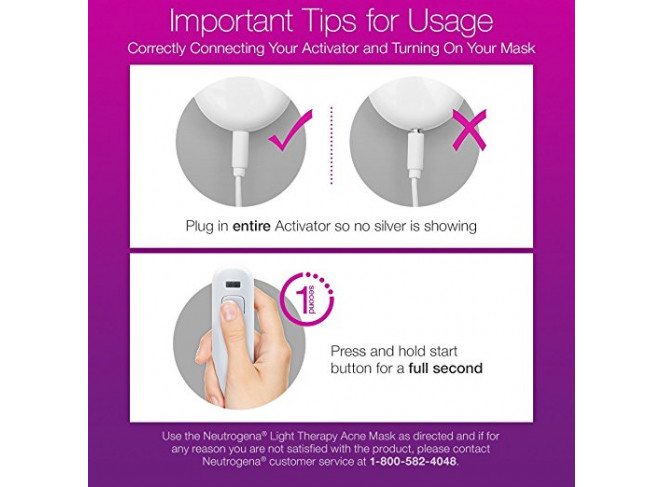 Important Tips for Usage

Correctly Connecting Your Activator and Turning On Your Mask

Plug in entire Activator so no silver is showing

1 second

Press and hold start button for a full second

Use the Neutrogena® Light Therapy Acne Mask as directed and if for any reason you are not satisfied with the product, please contact Neutrogena® customer service at 1-800-582-4048.